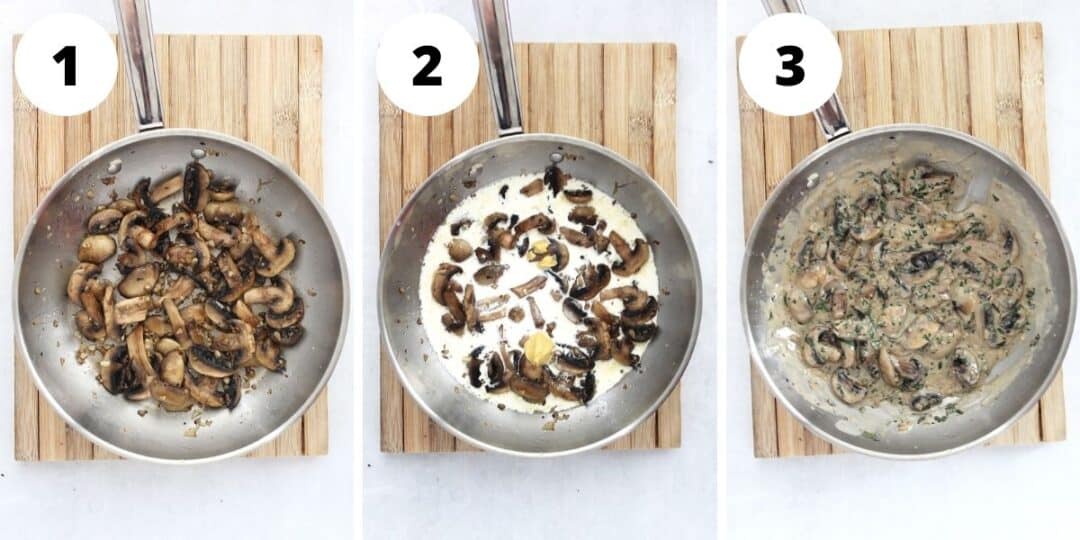 1

2

3